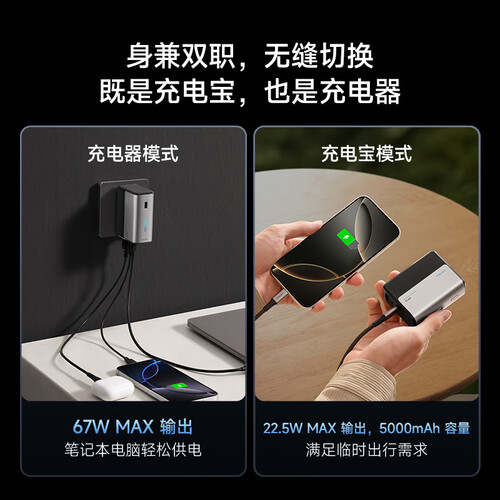 身兼双职，无缝切换
既是充电宝，也是充电器

充电器模式

67W MAX 输出
笔记本电脑轻松供电

充电宝模式

22.5W MAX 输出，5000mAh 容量
满足临时出行需求