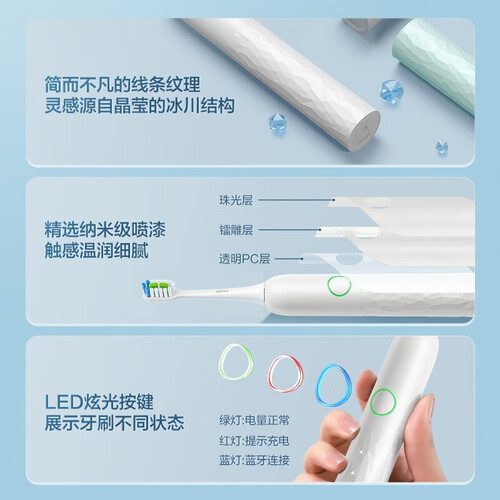 简而不凡的线条纹理
灵感源自晶莹的冰川结构

精选纳米级喷漆
触感温润细腻

珠光层
镭雕层
透明PC层

LED炫光按键
展示牙刷不同状态

绿灯:电量正常
红灯:提示充电
蓝灯:蓝牙连接