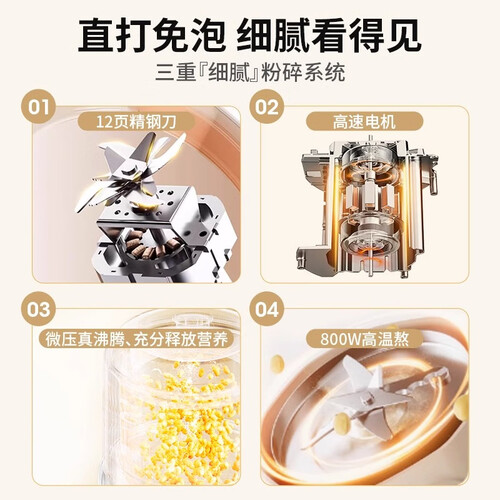 直打免泡 细腻看得见

三重『细腻』粉碎系统

01

12页精钢刀

02

高速电机

03

微压真沸腾、充分释放营养

04

800W高温熬