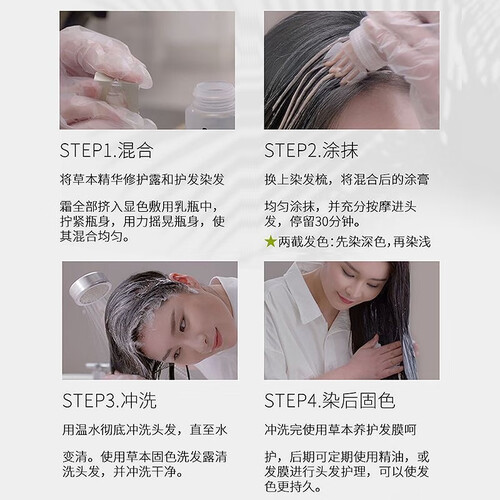 STEP1.混合

将草本精华修护露和护发染发

霜全部挤入显色敷用乳瓶中，拧紧瓶身，用力摇晃瓶身，使其混合均匀。

STEP2.涂抹

换上染发梳，将混合后的涂膏

均匀涂抹，并充分按摩进头发，停留30分钟。

★两截发色：先染深色，再染浅

STEP3.冲洗

用温水彻底冲洗头发，直至水

变清。使用草本固色洗发露清洗头发，并冲洗干净。

STEP4.染后固色

冲洗完使用草本养护发膜呵

护，后期可定期使用精油，或发膜进行头发护理，可以使发色更持久。