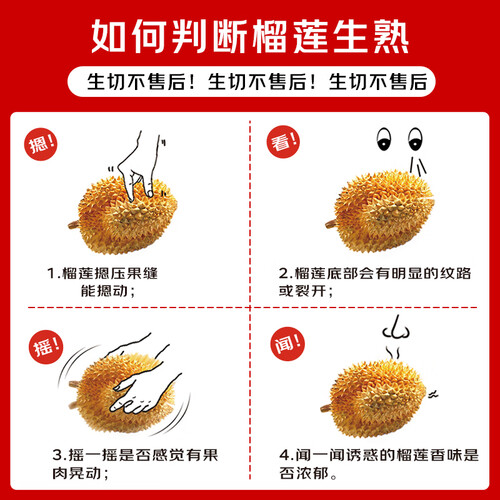 如何判断榴莲生熟

生切不售后！生切不售后！生切不售后

摁!

1.榴莲摁压果缝能摁动；

看!

2.榴莲底部会有明显的纹路或裂开；

摇!

3.摇一摇是否感觉有果肉晃动；

闻!

4.闻一闻诱惑的榴莲香味是否浓郁。