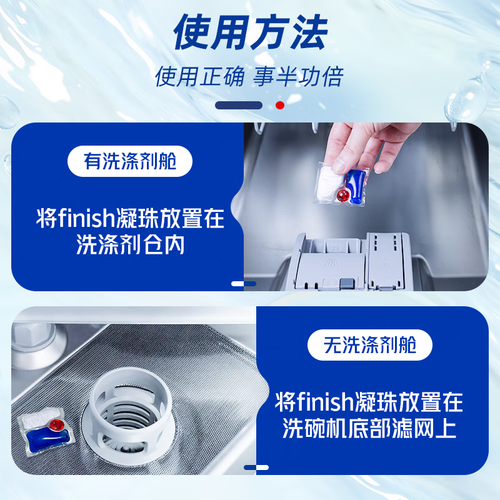 使用方法

使用正确 事半功倍

有洗涤剂舱

将finish凝珠放置在洗涤剂仓内

无洗涤剂舱

将finish凝珠放置在洗碗机底部滤网上