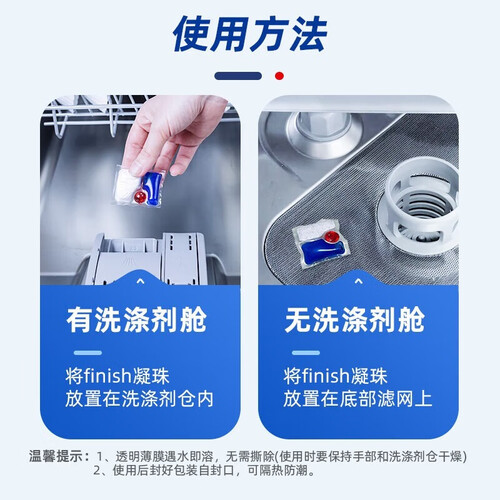 使用方法

有洗涤剂舱

将finish凝珠
放置在洗涤剂仓内

无洗涤剂舱

将finish凝珠
放置在底部滤网上

温馨提示：1、透明薄膜遇水即溶，无需撕除(使用时要保持手部和洗涤剂仓干燥)
2、使用后封好包装自封口，可隔热防潮。