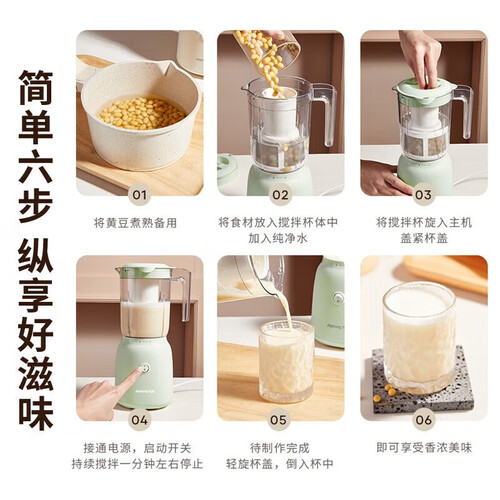 简单六步 纵享好滋味

01
将黄豆煮熟备用

02
将食材放入搅拌杯体中
加入纯净水

03
将搅拌杯旋入主机
盖紧杯盖

04
接通电源，启动开关
持续搅拌一分钟左右停止

05
待制作完成
轻旋杯盖，倒入杯中

06
即可享受香浓美味