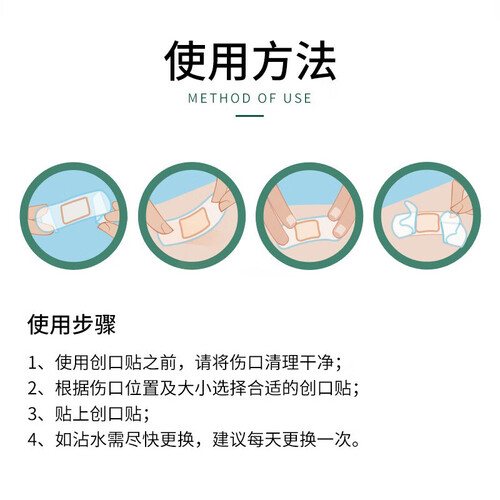 使用方法

METHOD OF USE

使用步骤

1、使用创口贴之前，请将伤口清理干净；
2、根据伤口位置及大小选择合适的创口贴；
3、贴上创口贴；
4、如沾水需尽快更换，建议每天更换一次。