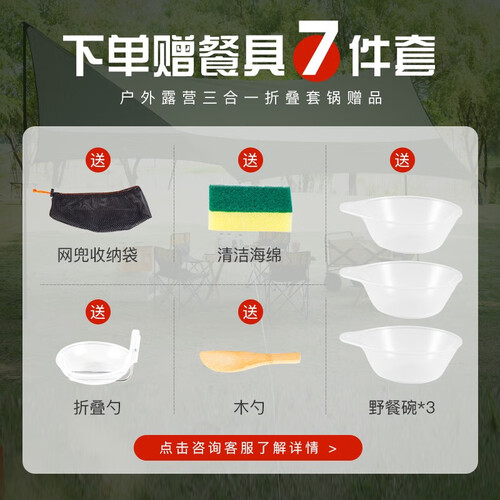 下单赠餐具7件套

户外露营三合一折叠套锅赠品

送

网兜收纳袋

送

清洁海绵

送

送

折叠勺

送

木勺

野餐碗*3

点击咨询客服了解详情 >