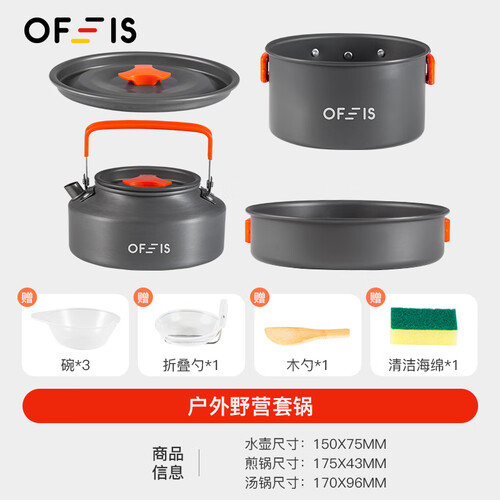 OFEIS

OFEIS

OFEIS

赠
碗*3

赠
折叠勺*1

赠
木勺*1

赠
清洁海绵*1

户外野营套锅

商品信息

水壶尺寸：150X75MM
煎锅尺寸：175X43MM
汤锅尺寸：170X96MM