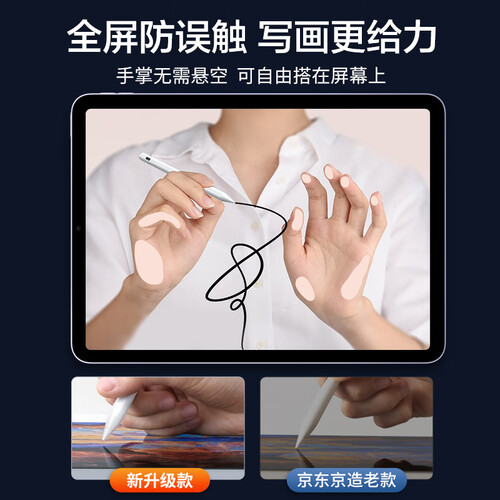 全屏防误触 写画更给力

手掌无需悬空 可自由搭在屏幕上

新升级款

京东京造老款