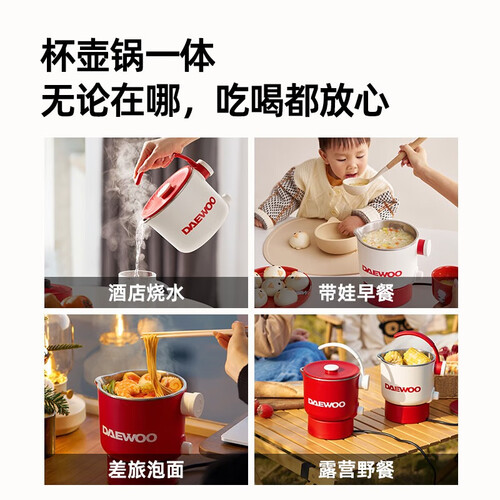 杯壶锅一体
无论在哪，吃喝都放心

DAEWOO
酒店烧水

DAEWOO
带娃早餐

DAEWOO
差旅泡面

DAEWOO
DAEWOO
露营野餐