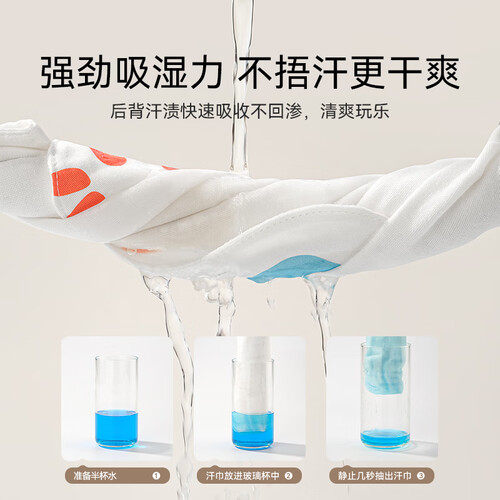 强劲吸湿力 不捂汗更干爽

后背汗渍快速吸收不回渗，清爽玩乐

准备半杯水 ①

汗巾放进玻璃杯中 ②

静止几秒抽出汗巾 ③