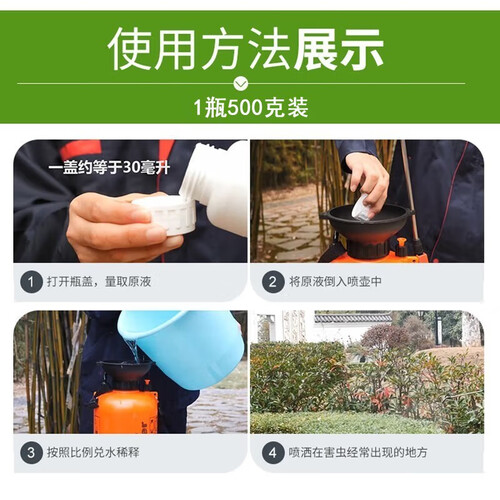 使用方法展示

1瓶500克装

一盖约等于30毫升

1 打开瓶盖，量取原液

2 将原液倒入喷壶中

3 按照比例兑水稀释

4 喷洒在害虫经常出现的地方