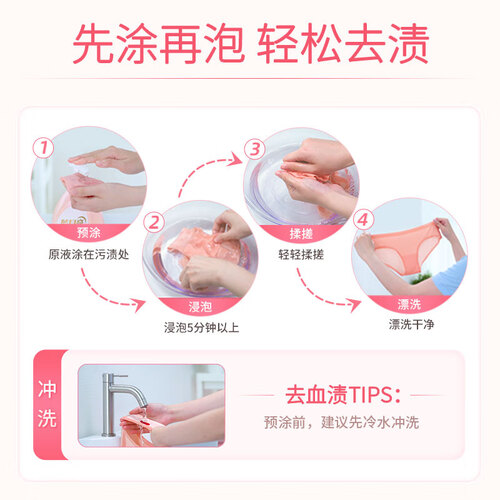 先涂再泡 轻松去渍

1
预涂
原液涂在污渍处

2
浸泡
浸泡5分钟以上

3
揉搓
轻轻揉搓

4
漂洗
漂洗干净

冲洗

去血渍TIPS:
预涂前，建议先冷水冲洗