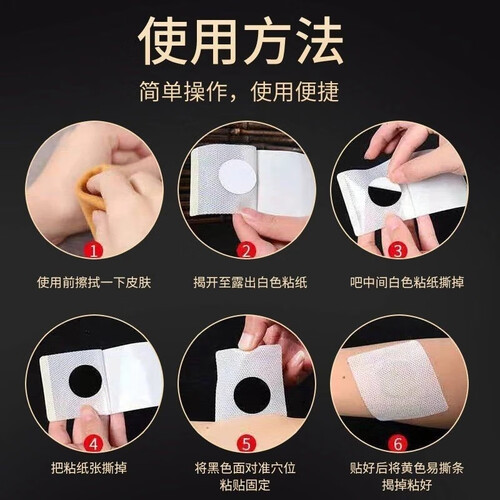 使用方法

简单操作，使用便捷

1
使用前擦拭一下皮肤

2
揭开至露出白色粘纸

3
吧中间白色粘纸撕掉

4
把粘纸张撕掉

5
将黑色面对准穴位粘贴固定

6
贴好后将黄色易撕条揭掉粘好