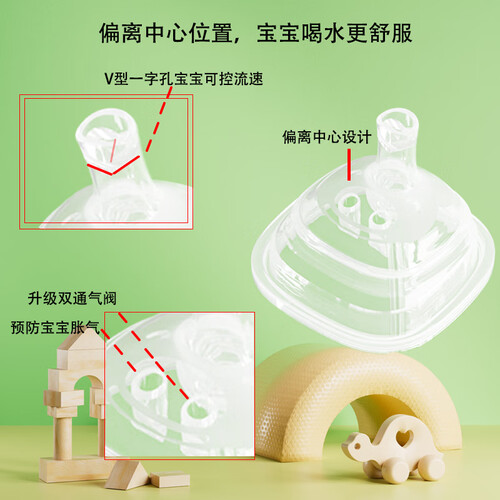 偏离中心位置，宝宝喝水更舒服

V型一字孔宝宝可控流速

偏离中心设计

升级双通气阀

预防宝宝胀气