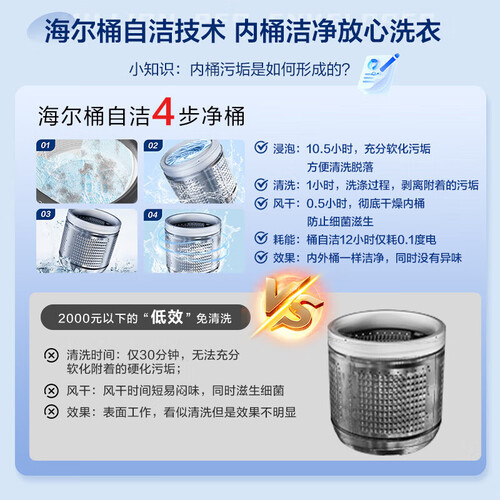 海尔桶自洁技术 内桶洁净放心洗衣

小知识：内桶污垢是如何形成的？

海尔桶自洁4步净桶

01

02

03

04

浸泡：10.5小时，充分软化污垢
方便清洗脱落

清洗：1小时，洗涤过程，剥离附着的污垢

风干：0.5小时，彻底干燥内桶
防止细菌滋生

耗能：桶自洁12小时仅耗0.1度电

效果：内外桶一样洁净，同时没有异味

VS

2000元以下的“低效”免清洗

清洗时间：仅30分钟，无法充分软化附着的硬化污垢；

风干：风干时间短易闷味，同时滋生细菌

效果：表面工作，看似清洗但是效果不明显