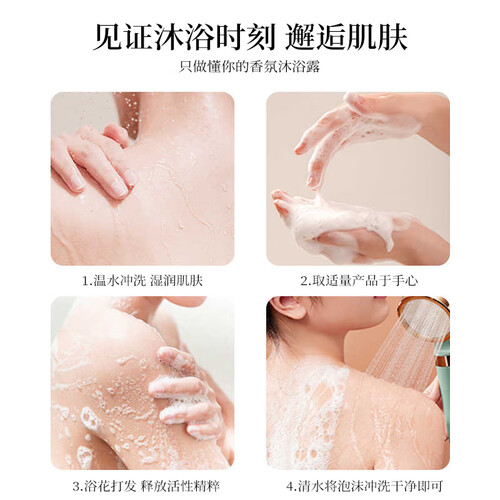 见证沐浴时刻 邂逅肌肤

只做懂你的香氛沐浴露

1.温水冲洗 湿润肌肤

2.取适量产品于手心

3.浴花打发 释放活性精粹

4.清水将泡沫冲洗干净即可