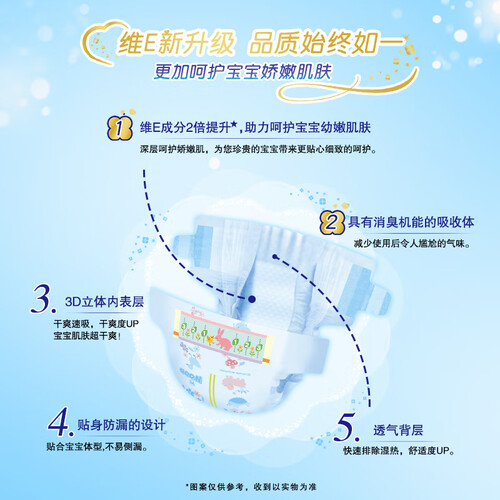 维E新升级 品质始终如一
更加呵护宝宝娇嫩肌肤

1 维E成分2倍提升*，助力呵护宝宝幼嫩肌肤
深层呵护娇嫩肌，为您珍贵的宝宝带来更贴心细致的呵护。

2 具有消臭机能的吸收体
减少使用后令人尴尬的气味。

3. 3D立体内表层
干爽速吸，干爽度UP
宝宝肌肤超干爽！

4. 贴身防漏的设计
贴合宝宝体型,不易侧漏。

5. 透气背层
快速排除湿热，舒适度UP。

*图案仅供参考，收到以实物为准