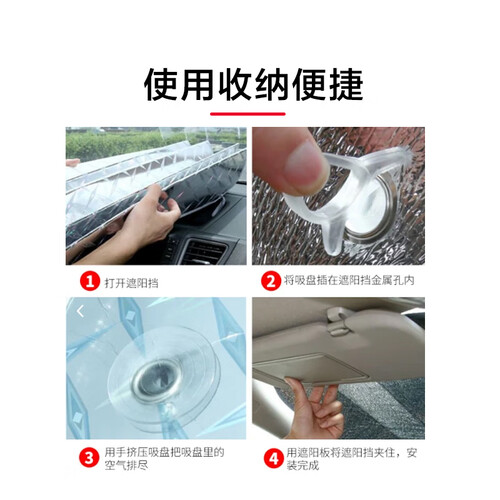 使用收纳便捷

1 打开遮阳挡

2 将吸盘插在遮阳挡金属孔内

3 用手挤压吸盘把吸盘里的空气排尽

4 用遮阳板将遮阳挡夹住，安装完成