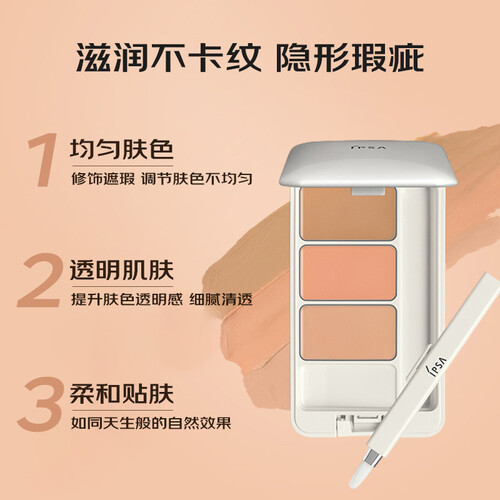 滋润不卡纹 隐形瑕疵

1 均匀肤色
修饰遮瑕 调节肤色不均匀

2 透明肌肤
提升肤色透明感 细腻清透

3 柔和贴肤
如同天生般的自然效果

IPSA

IPSA