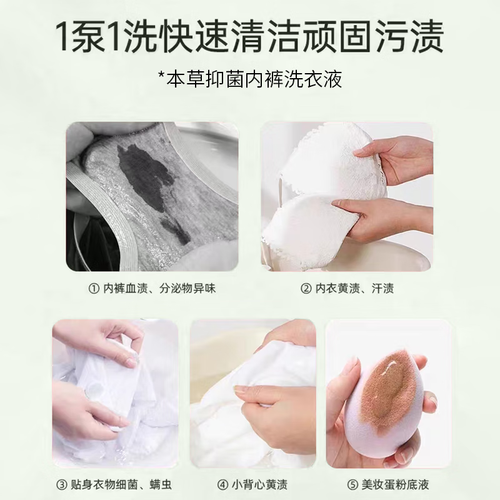 1泵1洗快速清洁顽固污渍

*本草抑菌内裤洗衣液

① 内裤血渍、分泌物异味

② 内衣黄渍、汗渍

③ 贴身衣物细菌、螨虫

④ 小背心黄渍

⑤ 美妆蛋粉底液