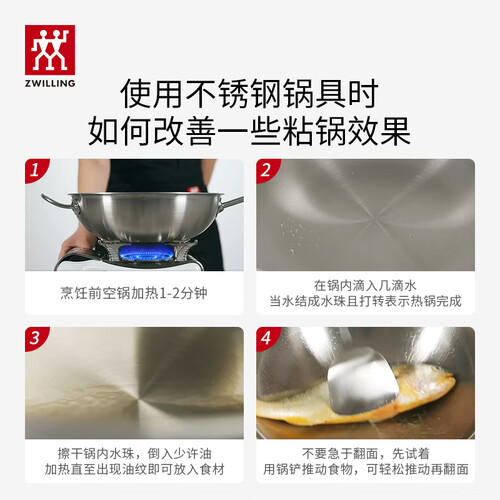 ZWILLING

使用不锈钢锅具时
如何改善一些粘锅效果

1

烹饪前空锅加热1-2分钟

2

在锅内滴入几滴水
当水结成水珠且打转表示热锅完成

3

擦干锅内水珠，倒入少许油
加热直至出现油纹即可放入食材

4

不要急于翻面，先试着
用锅铲推动食物，可轻松推动再翻面