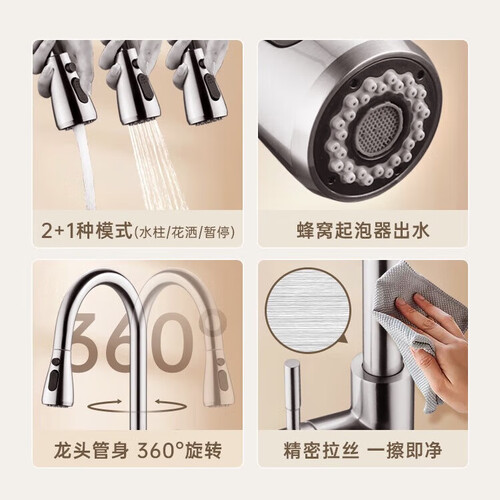 2+1种模式(水柱/花洒/暂停)

蜂窝起泡器出水

360°

龙头管身 360°旋转

精密拉丝 一擦即净