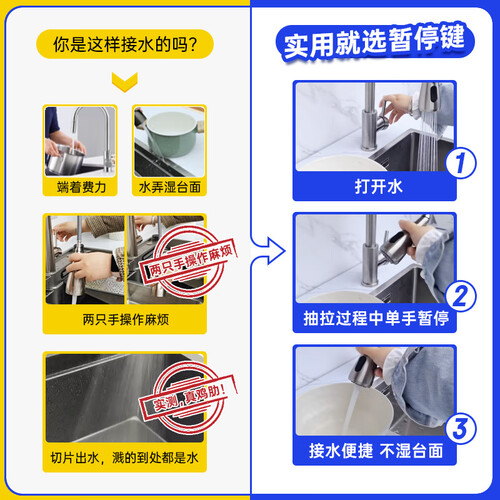 你是这样接水的吗?

端着费力

水弄湿台面

两只手操作麻烦

两只手操作麻烦

实测，真鸡肋!

切片出水，溅的到处都是水

实用就选暂停键

1
打开水

2
抽拉过程中单手暂停

3
接水便捷 不湿台面