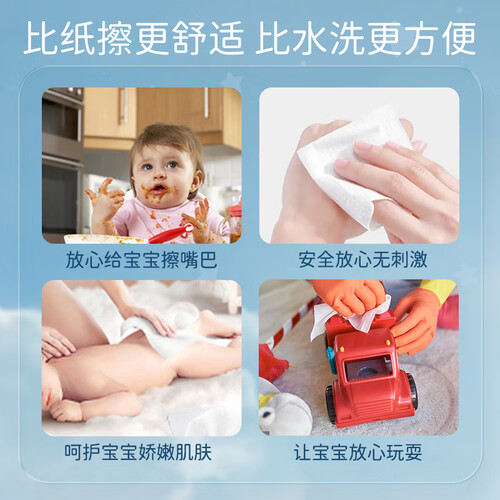 比纸擦更舒适 比水洗更方便

放心给宝宝擦嘴巴

安全放心无刺激

呵护宝宝娇嫩肌肤

让宝宝放心玩耍