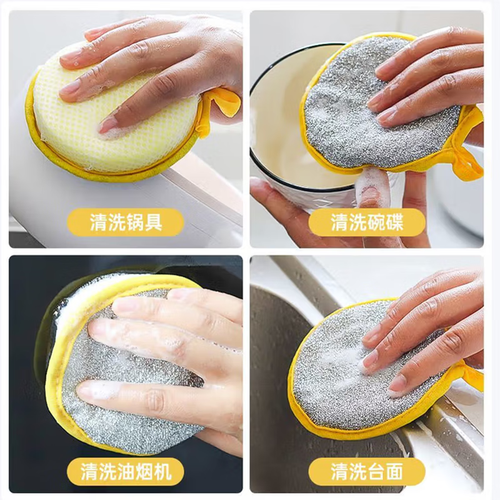 清洗锅具

清洗碗碟

清洗油烟机

清洗台面