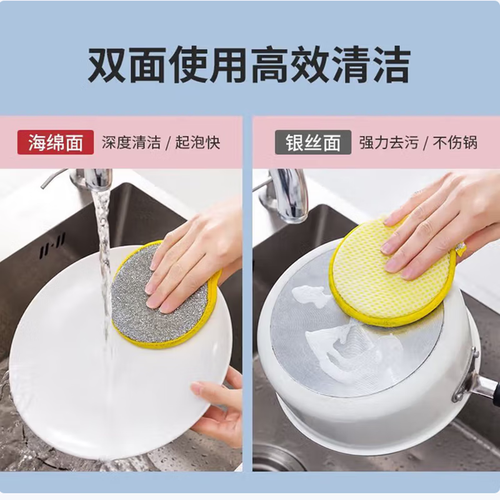 双面使用高效清洁

海绵面 深度清洁 / 起泡快

银丝面 强力去污 / 不伤锅