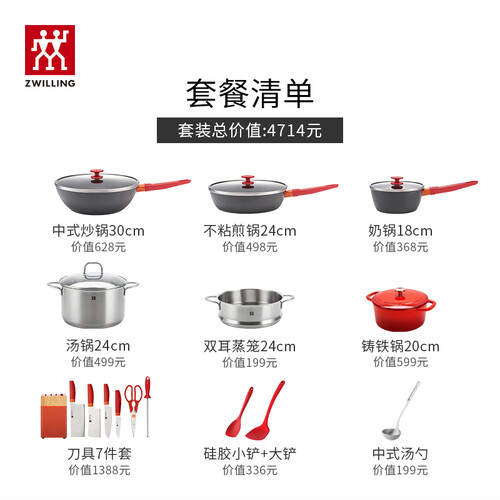 ZWILLING

套餐清单

套装总价值:4714元

中式炒锅30cm
价值628元

不粘煎锅24cm
价值498元

奶锅18cm
价值368元

汤锅24cm
价值499元

双耳蒸笼24cm
价值199元

铸铁锅20cm
价值599元

刀具7件套
价值1388元

硅胶小铲+大铲
价值336元

中式汤勺
价值199元