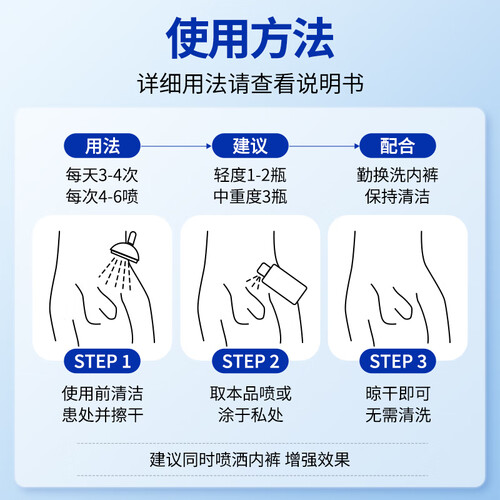 使用方法
详细用法请查看说明书

用法
每天3-4次
每次4-6喷

建议
轻度1-2瓶
中重度3瓶

配合
勤换洗内裤
保持清洁

STEP 1
使用前清洁
患处并擦干

STEP 2
取本品喷或
涂于私处

STEP 3
晾干即可
无需清洗

建议同时喷洒内裤 增强效果