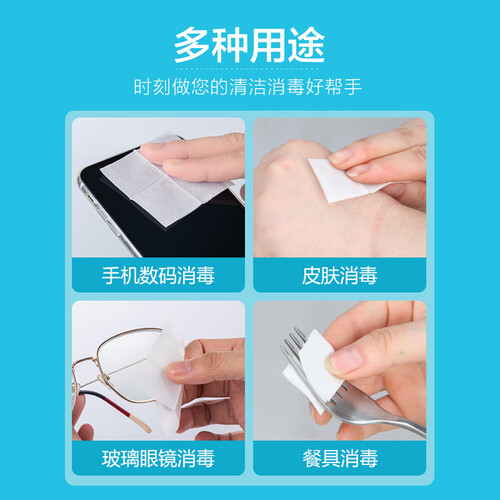 多种用途

时刻做您的清洁消毒好帮手

手机数码消毒

皮肤消毒

玻璃眼镜消毒

餐具消毒