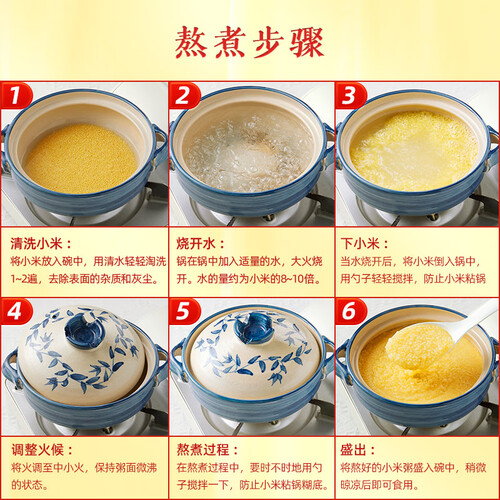 熬煮步骤

1

清洗小米：
将小米放入碗中，用清水轻轻淘洗1~2遍，去除表面的杂质和灰尘。

2

烧开水：
锅在锅中加入适量的水，大火烧开。水的量约为小米的8~10倍。

3

下小米：
当水烧开后，将小米倒入锅中，用勺子轻轻搅拌，防止小米粘锅

4

调整火候：
将火调至中小火，保持粥面微沸的状态。

5

熬煮过程：
在熬煮过程中，要时不时地用勺子搅拌一下，防止小米粘锅糊底。

6

盛出：
将熬好的小米粥盛入碗中，稍微晾凉后即可食用。