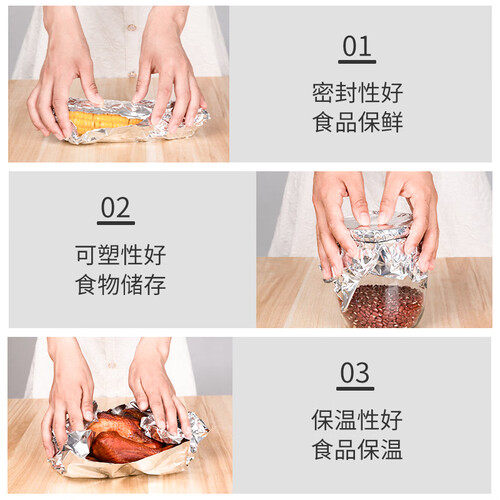 01

密封性好
食品保鲜

02

可塑性好
食物储存

03

保温性好
食品保温