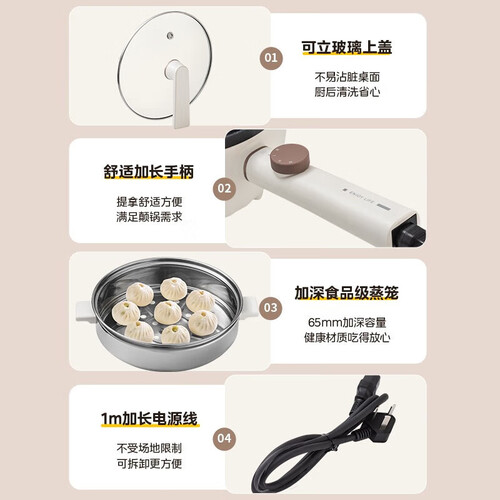 01

可立玻璃上盖

不易沾脏桌面
厨后清洗省心

舒适加长手柄

提拿舒适方便
满足颠锅需求

02

ENJOY LIFE

03

加深食品级蒸笼

65mm加深容量
健康材质吃得放心

1m加长电源线

不受场地限制
可拆卸更方便

04