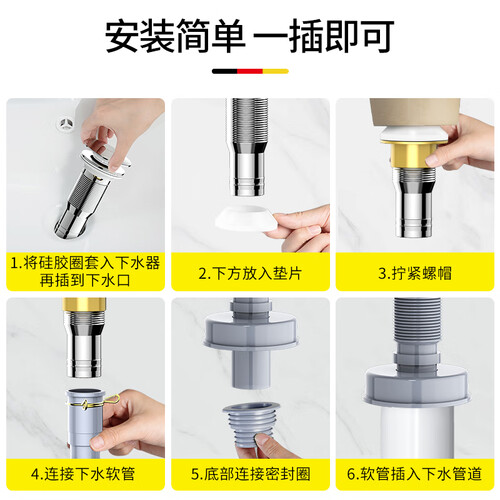 安装简单 一插即可

1.将硅胶圈套入下水器再插到下水口

2.下方放入垫片

3.拧紧螺帽

4.连接下水软管

5.底部连接密封圈

6.软管插入下水管道