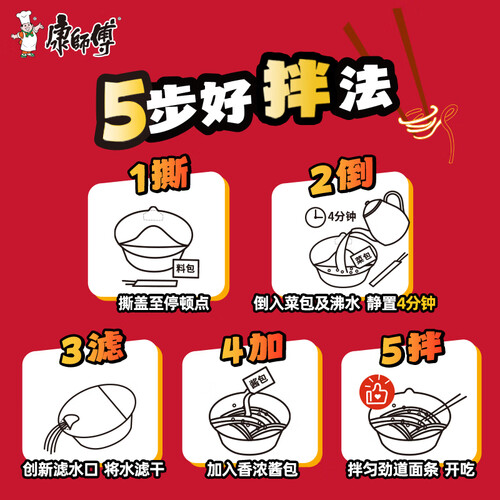 康師傅

5步好拌法

1撕
料包
撕盖至停顿点

2倒
4分钟
菜包
倒入菜包及沸水 静置4分钟

3滤
创新滤水口 将水滤干

4加
酱包
加入香浓酱包

5拌
拌匀劲道面条 开吃