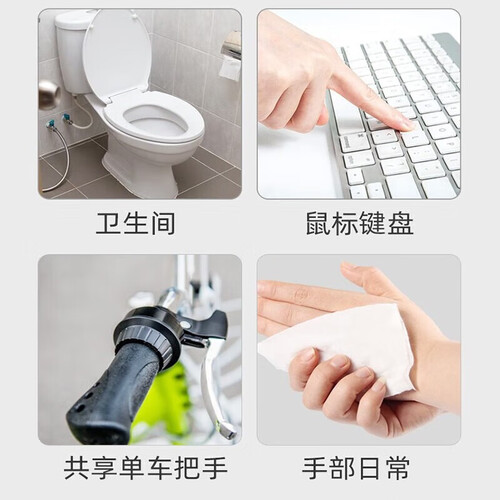 卫生间

鼠标键盘

共享单车把手

手部日常