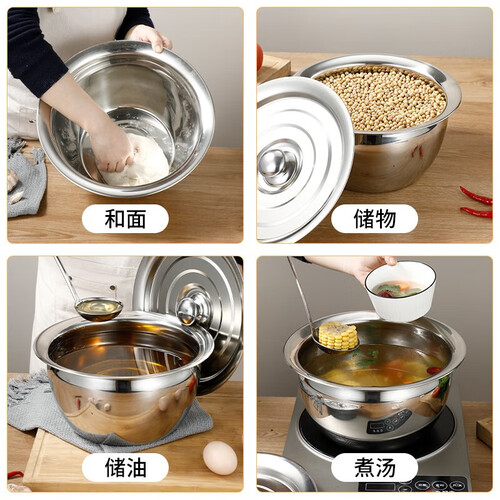 和面

储物

储油

煮汤