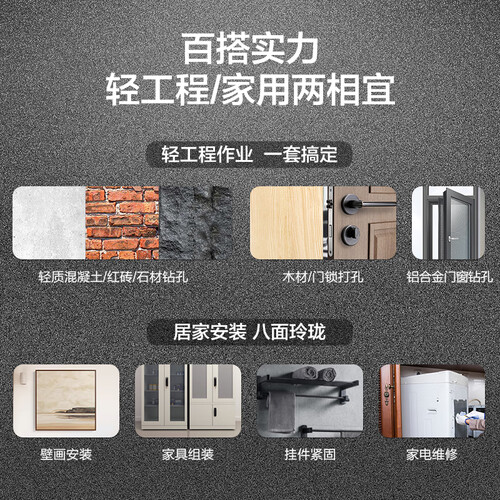 百搭实力
轻工程/家用两相宜

轻工程作业 一套搞定

轻质混凝土/红砖/石材钻孔

木材/门锁打孔

铝合金门窗钻孔

居家安装 八面玲珑

壁画安装

家具组装

挂件紧固

家电维修