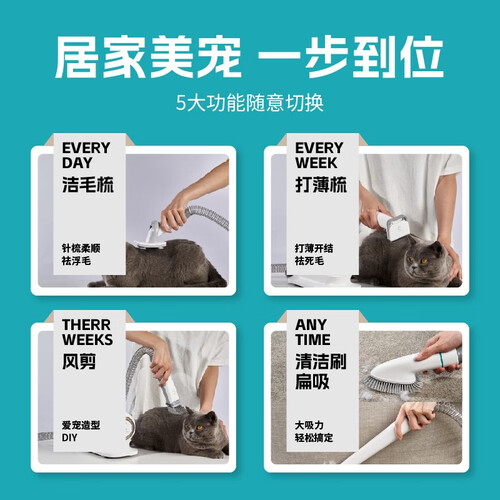 居家美宠 一步到位

5大功能随意切换

EVERY DAY
洁毛梳

针梳柔顺
祛浮毛

EVERY WEEK
打薄梳

打薄开结
祛死毛

THERR WEEKS
风剪

爱宠造型
DIY

ANY TIME
清洁刷
扁吸

大吸力
轻松搞定