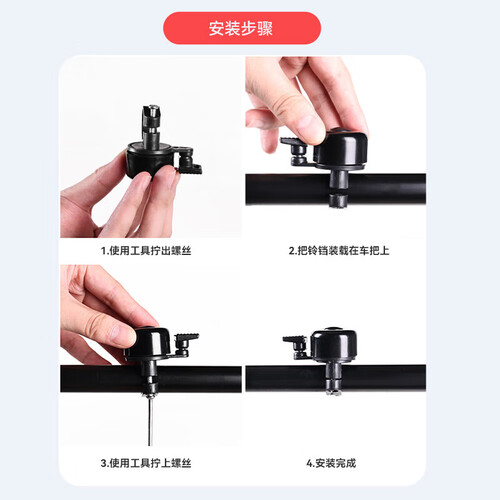 安装步骤

1.使用工具拧出螺丝

2.把铃铛装载在车把上

3.使用工具拧上螺丝

4.安装完成