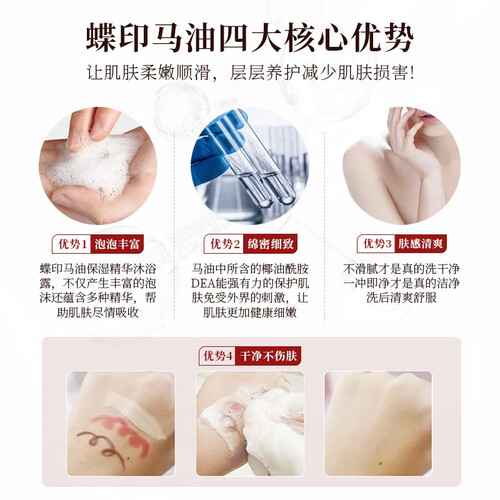 蝶印马油四大核心优势

让肌肤柔嫩顺滑，层层养护减少肌肤损害！

优势1 泡泡丰富

蝶印马油保湿精华沐浴露，不仅产生丰富的泡沫还蕴含多种精华，帮助肌肤尽情吸收

优势2 绵密细致

马油中所含的椰油酰胺DEA能强有力的保护肌肤免受外界的刺激，让肌肤更加健康细嫩

优势3 肤感清爽

不滑腻才是真的洗干净
一冲即净才是真的洁净
洗后清爽舒服

优势4 干净不伤肤