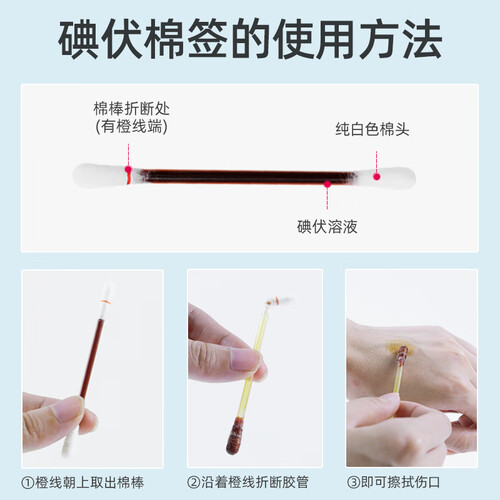 碘伏棉签的使用方法

棉棒折断处
(有橙线端)

纯白色棉头

碘伏溶液

①橙线朝上取出棉棒

②沿着橙线折断胶管

③即可擦拭伤口