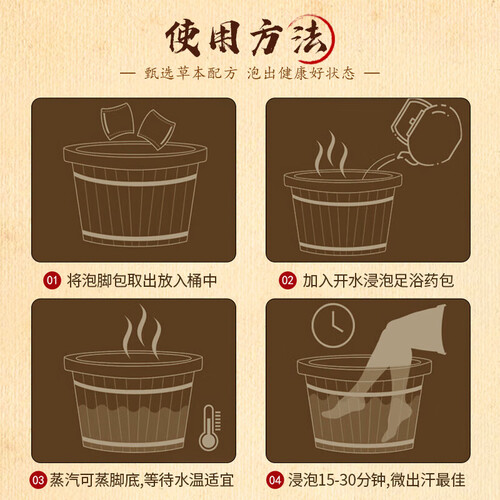 使用方法

— 甄选草本配方 泡出健康好状态 —

01 将泡脚包取出放入桶中

02 加入开水浸泡足浴药包

03 蒸汽可蒸脚底,等待水温适宜

04 浸泡15-30分钟,微出汗最佳