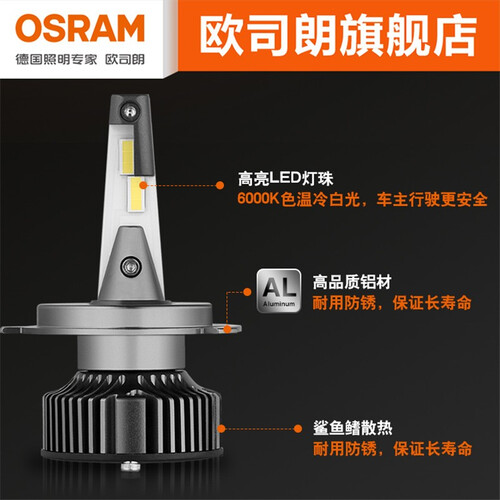 OSRAM
德国照明专家 欧司朗

欧司朗旗舰店

高亮LED灯珠
6000K色温冷白光，车主行驶更安全

AL
Aluminum

高品质铝材
耐用防锈，保证长寿命

鲨鱼鳍散热
耐用防锈，保证长寿命