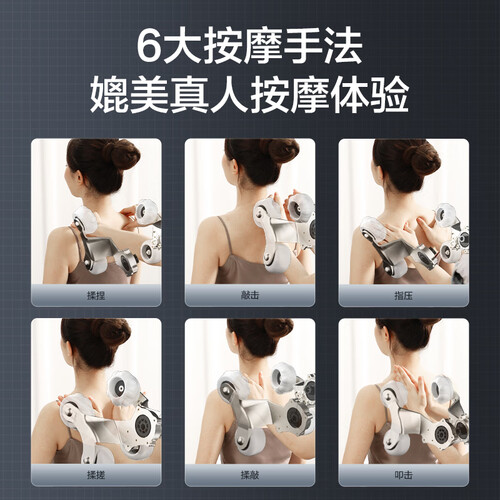 6大按摩手法
媲美真人按摩体验

揉捏

敲击

指压

揉搓

揉敲

叩击