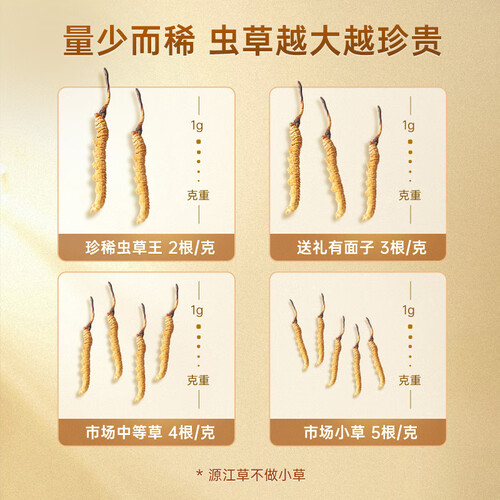 量少而稀 虫草越大越珍贵

1g
克重
珍稀虫草王 2根/克

1g
克重
送礼有面子 3根/克

1g
克重
市场中等草 4根/克

1g
克重
市场小草 5根/克

* 源江草不做小草