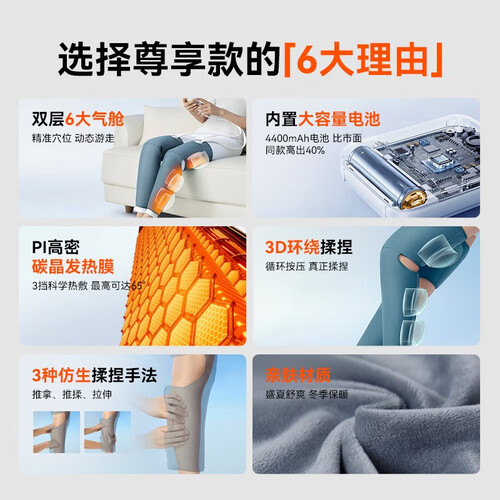 选择尊享款的「6大理由」

双层6大气舱
精准穴位 动态游走

内置大容量电池
4400mAh电池 比市面同款高出40%

PI高密
碳晶发热膜
3挡科学热敷 最高可达65°

3D环绕揉捏
循环按压 真正揉捏

3种仿生揉捏手法
推拿、推揉、拉伸

亲肤材质
盛夏舒爽 冬季保暖